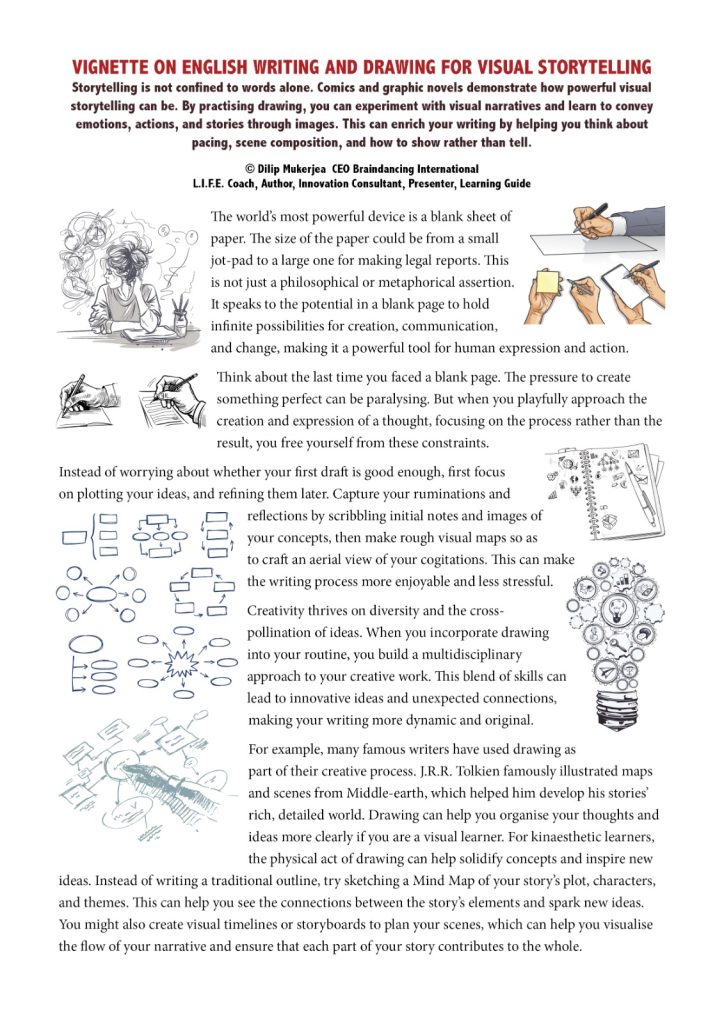 VIGNETTE ON ENGLISH WRITING AND DRAWING FOR VISUAL STORYTELLING

Storytelling is not confined to words alone. Comics and graphic novels demonstrate how powerful visual storytelling can be. By practising drawing, you can experiment with visual narratives and learn to convey emotions, actions, and stories through images. This can enrich your writing by helping you think about pacing, scene composition, and how to show rather than tell.

© Dilip Mukerjea CEO Braindancing International
L.I.F.E. Coach, Author, Innovation Consultant, Presenter, Learning Guide

The world's most powerful device is a blank sheet of paper. The size of the paper could be from a small jot-pad to a large one for making legal reports. This is not just a philosophical or metaphorical assertion. It speaks to the potential in a blank page to hold infinite possibilities for creation, communication, and change, making it a powerful tool for human expression and action.

Think about the last time you faced a blank page. The pressure to create something perfect can be paralysing. But when you playfully approach the creation and expression of a thought, focusing on the process rather than the result, you free yourself from these constraints.

Instead of worrying about whether your first draft is good enough, first focus on plotting your ideas, and refining them later. Capture your ruminations and reflections by scribbling initial notes and images of your concepts, then make rough visual maps so as to craft an aerial view of your cogitations. This can make the writing process more enjoyable and less stressful.

Creativity thrives on diversity and the cross-pollination of ideas. When you incorporate drawing into your routine, you build a multidisciplinary approach to your creative work. This blend of skills can lead to innovative ideas and unexpected connections, making your writing more dynamic and original.

For example, many famous writers have used drawing as part of their creative process. J.R.R. Tolkien famously illustrated maps and scenes from Middle-earth, which helped him develop his stories' rich, detailed world. Drawing can help you organise your thoughts and ideas more clearly if you are a visual learner. For kinaesthetic learners, the physical act of drawing can help solidify concepts and inspire new ideas. Instead of writing a traditional outline, try sketching a Mind Map of your story's plot, characters, and themes. This can help you see the connections between the story's elements and spark new ideas. You might also create visual timelines or storyboards to plan your scenes, which can help you visualise the flow of your narrative and ensure that each part of your story contributes to the whole.