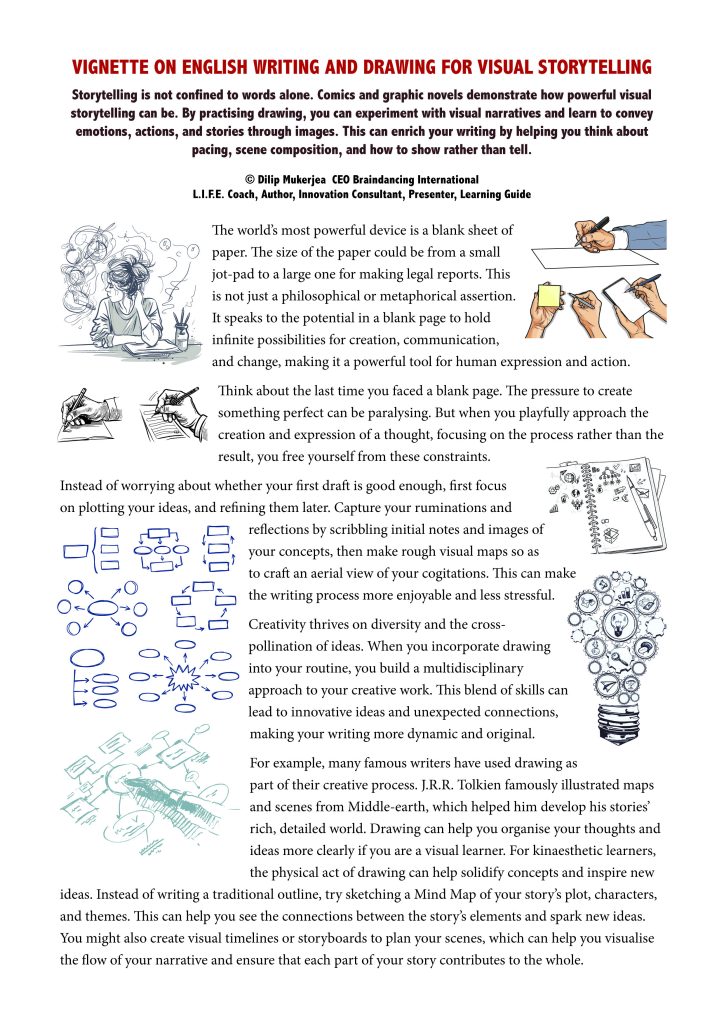 VIGNETTE ON ENGLISH WRITING AND DRAWING FOR VISUAL STORYTELLING

Storytelling is not confined to words alone. Comics and graphic novels demonstrate how powerful visual storytelling can be. By practising drawing, you can experiment with visual narratives and learn to convey emotions, actions, and stories through images. This can enrich your writing by helping you think about pacing, scene composition, and how to show rather than tell.

© Dilip Mukerjea CEO Braindancing International
L.I.F.E. Coach, Author, Innovation Consultant, Presenter, Learning Guide

The world's most powerful device is a blank sheet of paper. The size of the paper could be from a small jot-pad to a large one for making legal reports. This is not just a philosophical or metaphorical assertion. It speaks to the potential in a blank page to hold infinite possibilities for creation, communication, and change, making it a powerful tool for human expression and action.

Think about the last time you faced a blank page. The pressure to create something perfect can be paralysing. But when you playfully approach the creation and expression of a thought, focusing on the process rather than the result, you free yourself from these constraints.

Instead of worrying about whether your first draft is good enough, first focus on plotting your ideas, and refining them later. Capture your ruminations and reflections by scribbling initial notes and images of your concepts, then make rough visual maps so as to craft an aerial view of your cogitations. This can make the writing process more enjoyable and less stressful.

Creativity thrives on diversity and the cross-pollination of ideas. When you incorporate drawing into your routine, you build a multidisciplinary approach to your creative work. This blend of skills can lead to innovative ideas and unexpected connections, making your writing more dynamic and original.

For example, many famous writers have used drawing as part of their creative process. J.R.R. Tolkien famously illustrated maps and scenes from Middle-earth, which helped him develop his stories' rich, detailed world. Drawing can help you organise your thoughts and ideas more clearly if you are a visual learner. For kinaesthetic learners, the physical act of drawing can help solidify concepts and inspire new ideas. Instead of writing a traditional outline, try sketching a Mind Map of your story's plot, characters, and themes. This can help you see the connections between the story's elements and spark new ideas. You might also create visual timelines or storyboards to plan your scenes, which can help you visualise the flow of your narrative and ensure that each part of your story contributes to the whole.